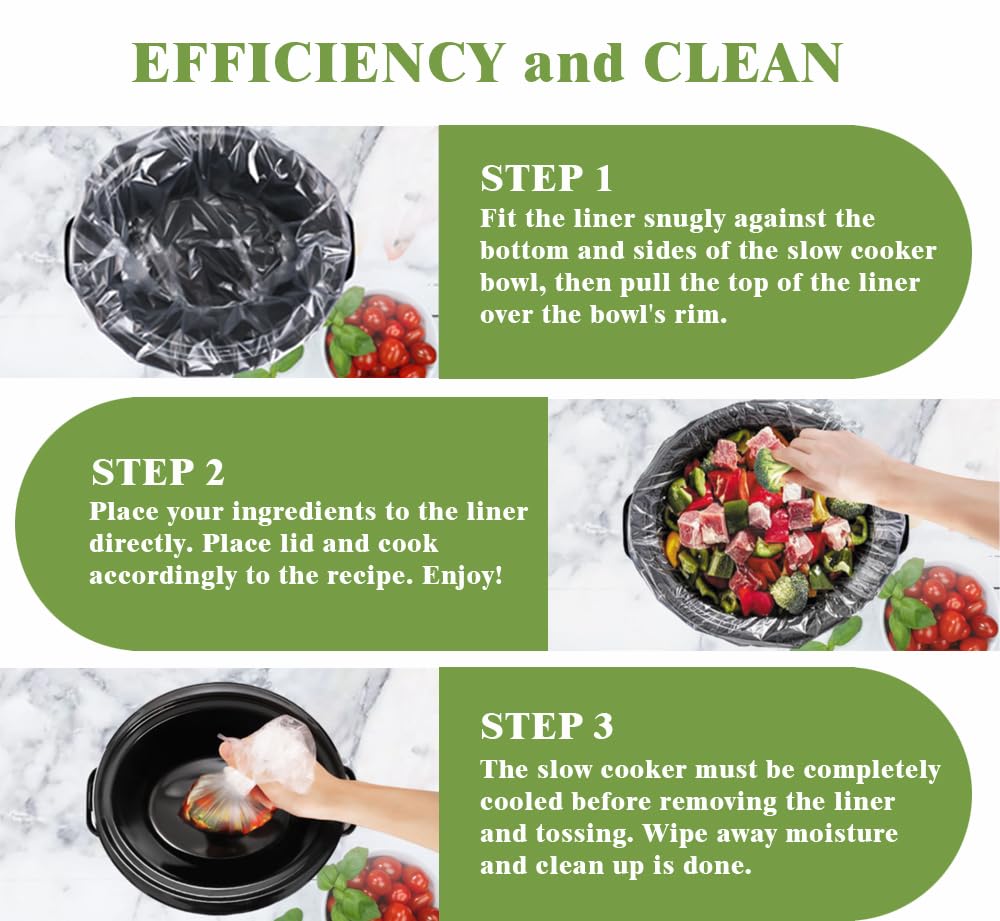 EFFICIENCY and CLEAN

STEP 1
Fit the liner snugly against the bottom and sides of the slow cooker bowl, then pull the top of the liner over the bowl's rim.

STEP 2
Place your ingredients to the liner directly. Place lid and cook accordingly to the recipe. Enjoy!

STEP 3
The slow cooker must be completely cooled before removing the liner and tossing. Wipe away moisture and clean up is done.