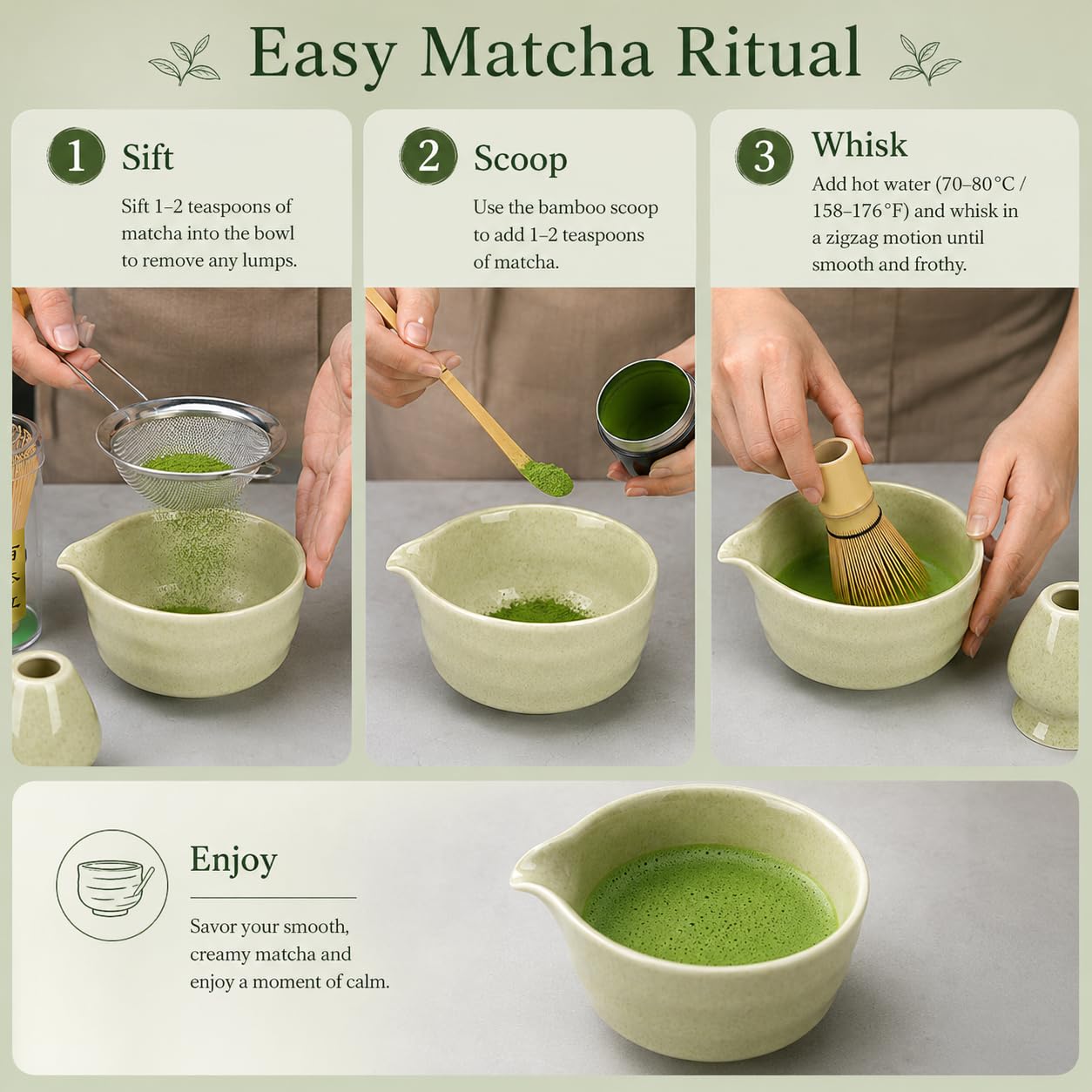 Easy Matcha Ritual

1 Sift

Sift 1–2 teaspoons of matcha into the bowl to remove any lumps.

2 Scoop

Use the bamboo scoop to add 1–2 teaspoons of matcha.

3 Whisk

Add hot water (70–80°C / 158–176°F) and whisk in a zigzag motion until smooth and frothy.

Enjoy

Savor your smooth, creamy matcha and enjoy a moment of calm.