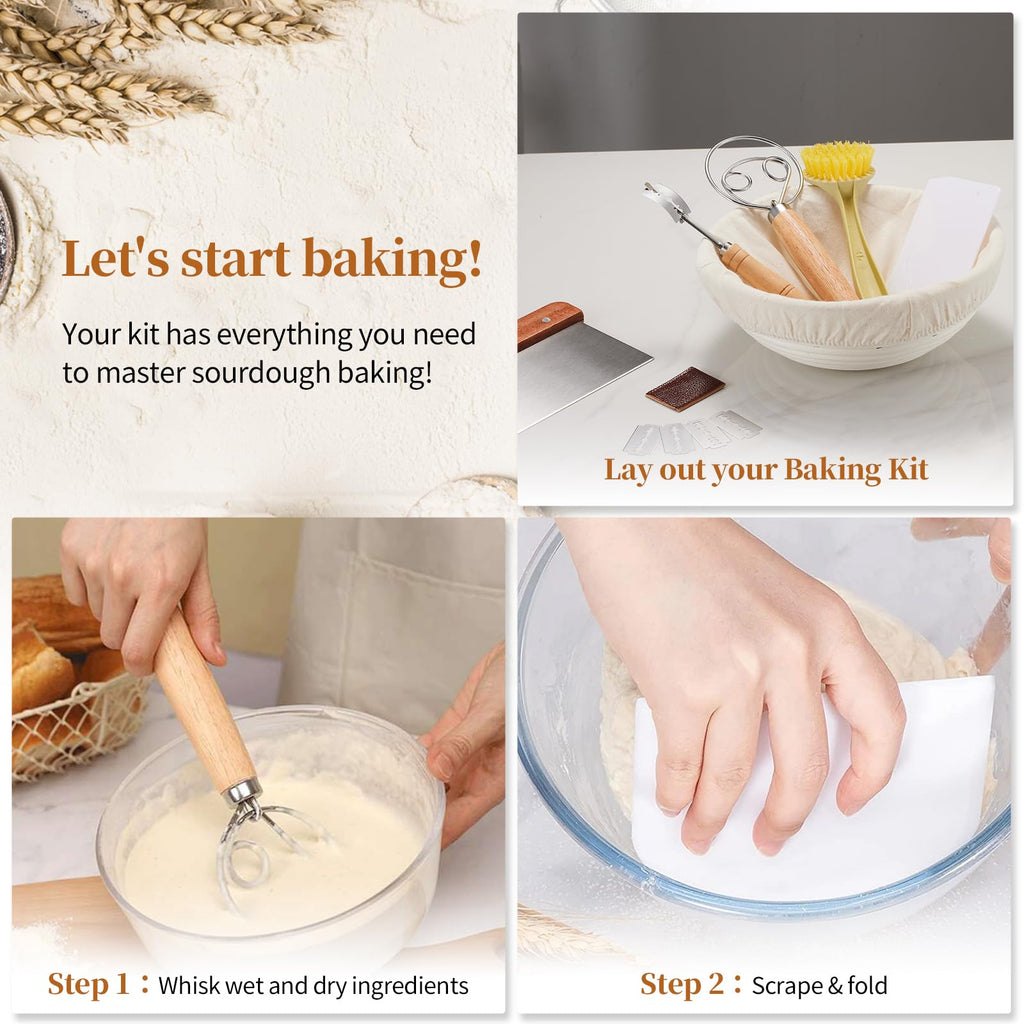 Let's start baking!

Your kit has everything you need to master sourdough baking!

Lay out your Baking Kit

Step 1：Whisk wet and dry ingredients

Step 2：Scrape & fold