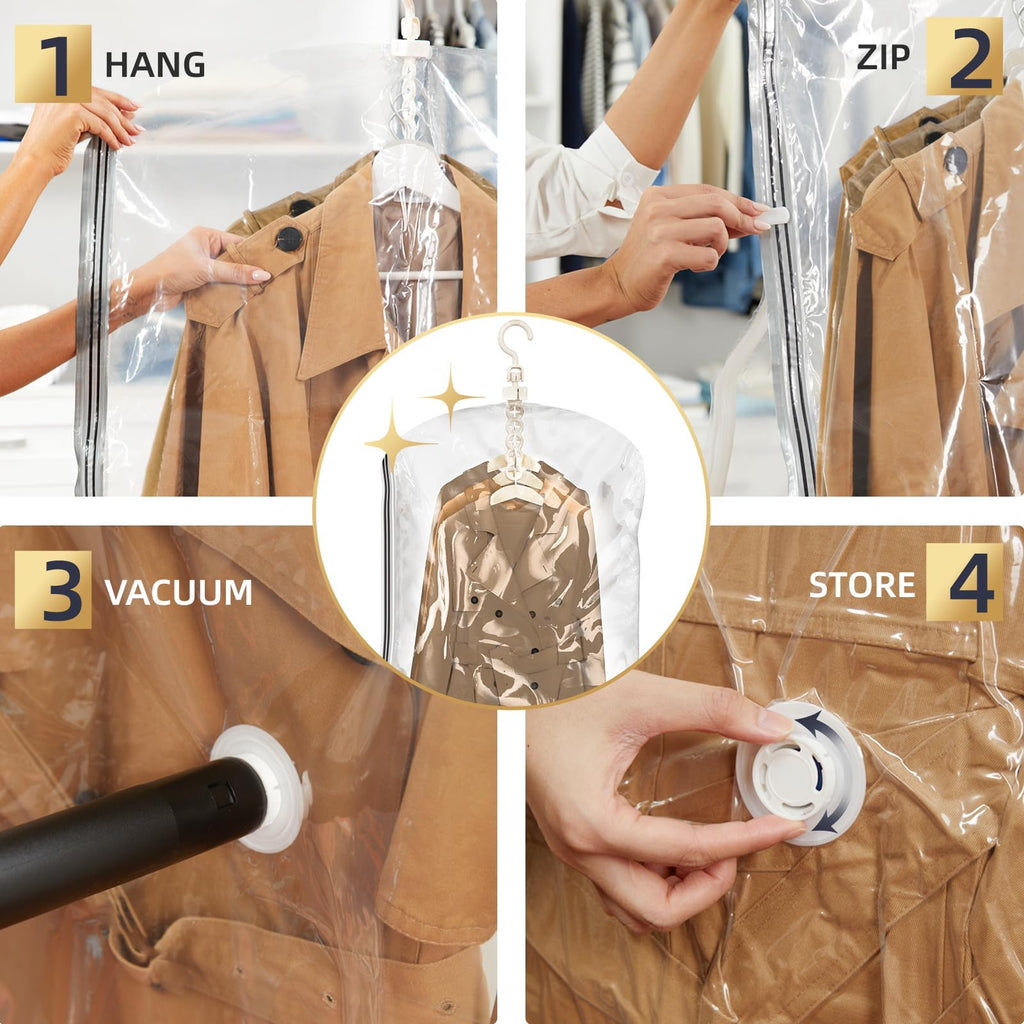 1 HANG

ZIP 2

3 VACUUM

STORE 4