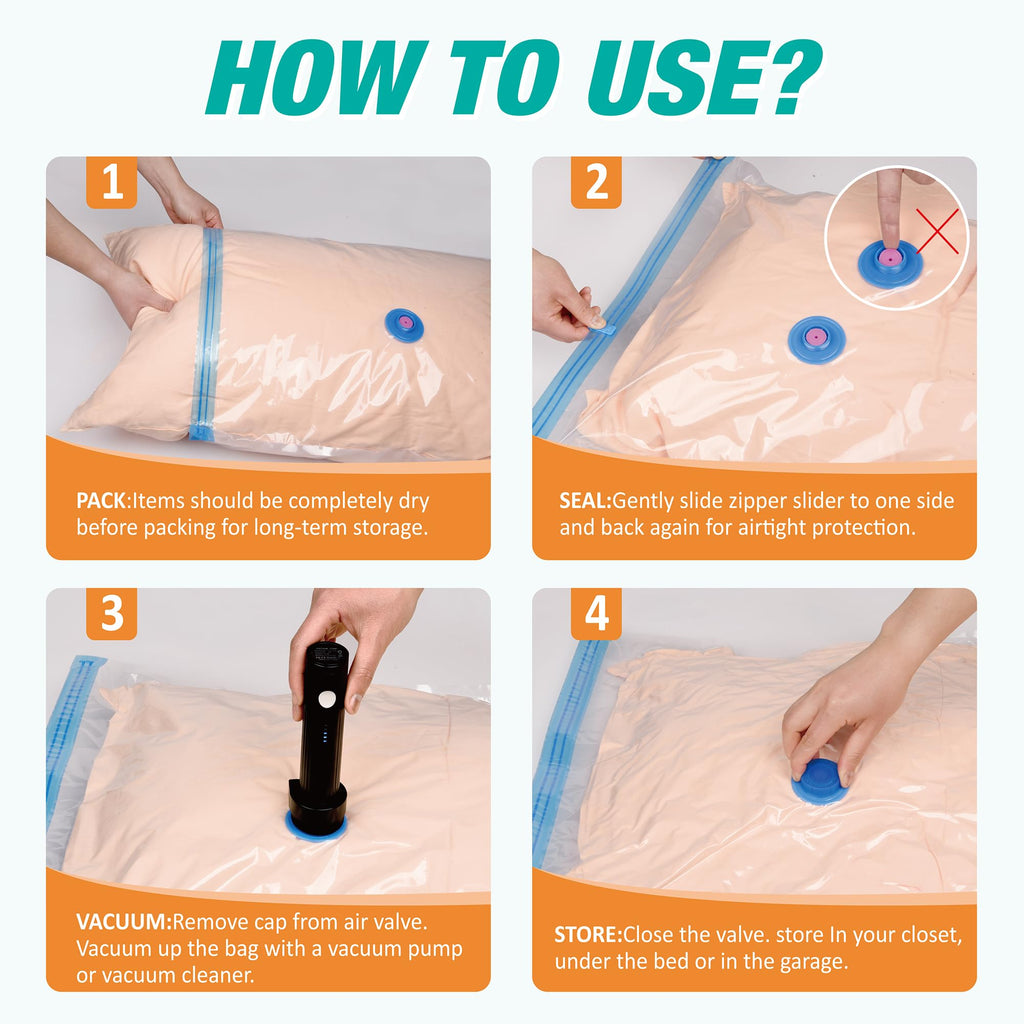 HOW TO USE?

1

PACK:Items should be completely dry before packing for long-term storage.

2

SEAL:Gently slide zipper slider to one side and back again for airtight protection.

3

VACUUM:Remove cap from air valve. Vacuum up the bag with a vacuum pump or vacuum cleaner.

4

STORE:Close the valve. store In your closet, under the bed or in the garage.