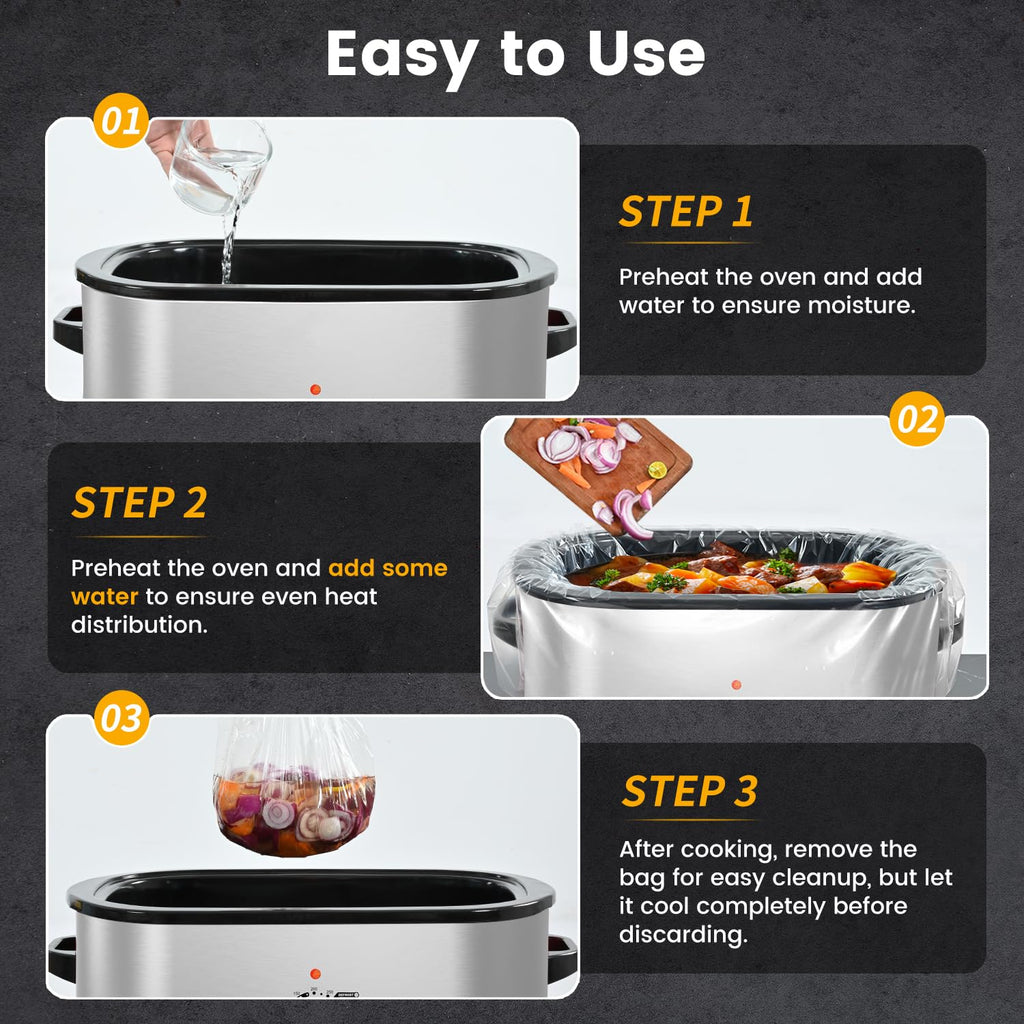 Easy to Use

01

STEP 1

Preheat the oven and add water to ensure moisture.

02

STEP 2

Preheat the oven and add some water to ensure even heat distribution.

03

STEP 3

After cooking, remove the bag for easy cleanup, but let it cool completely before discarding.