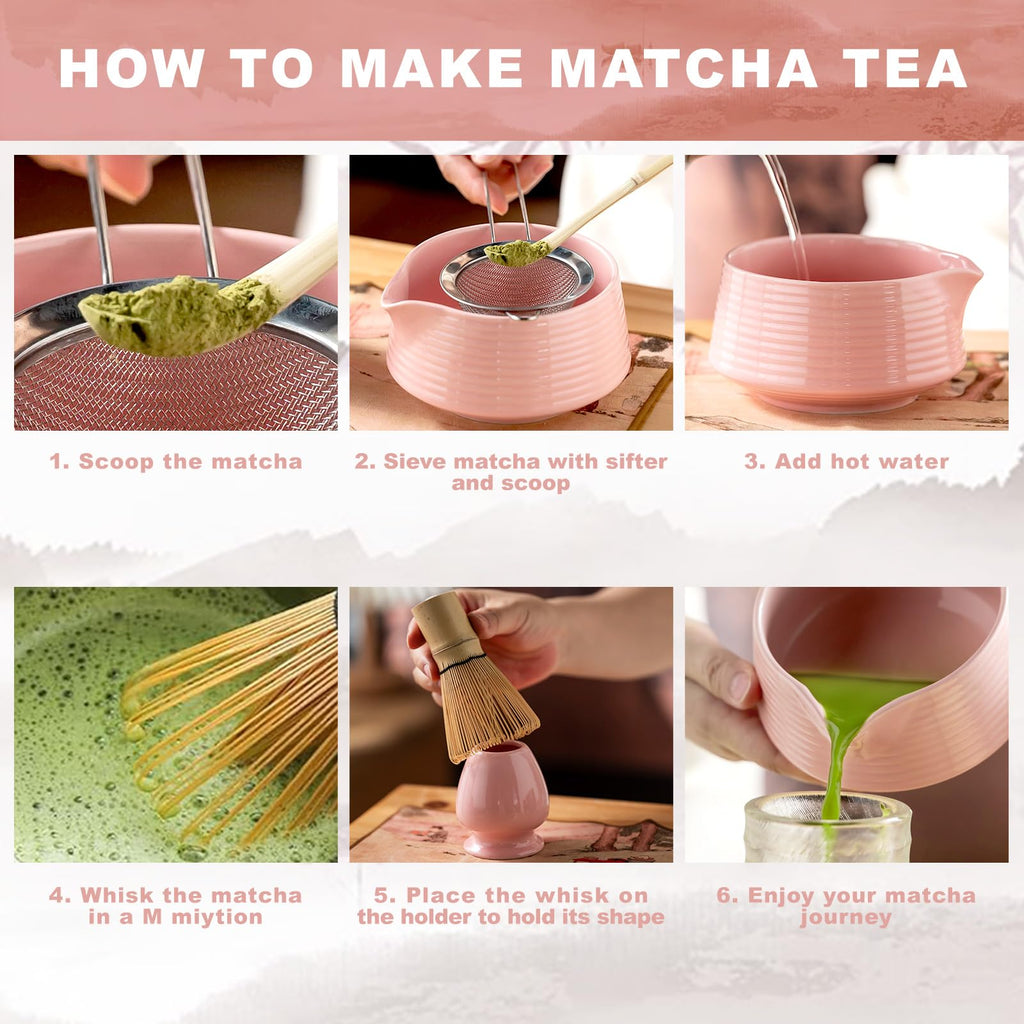 HOW TO MAKE MATCHA TEA

1. Scoop the matcha

2. Sieve matcha with sifter and scoop

3. Add hot water

4. Whisk the matcha in a M miytion

5. Place the whisk on the holder to hold its shape

6. Enjoy your matcha journey