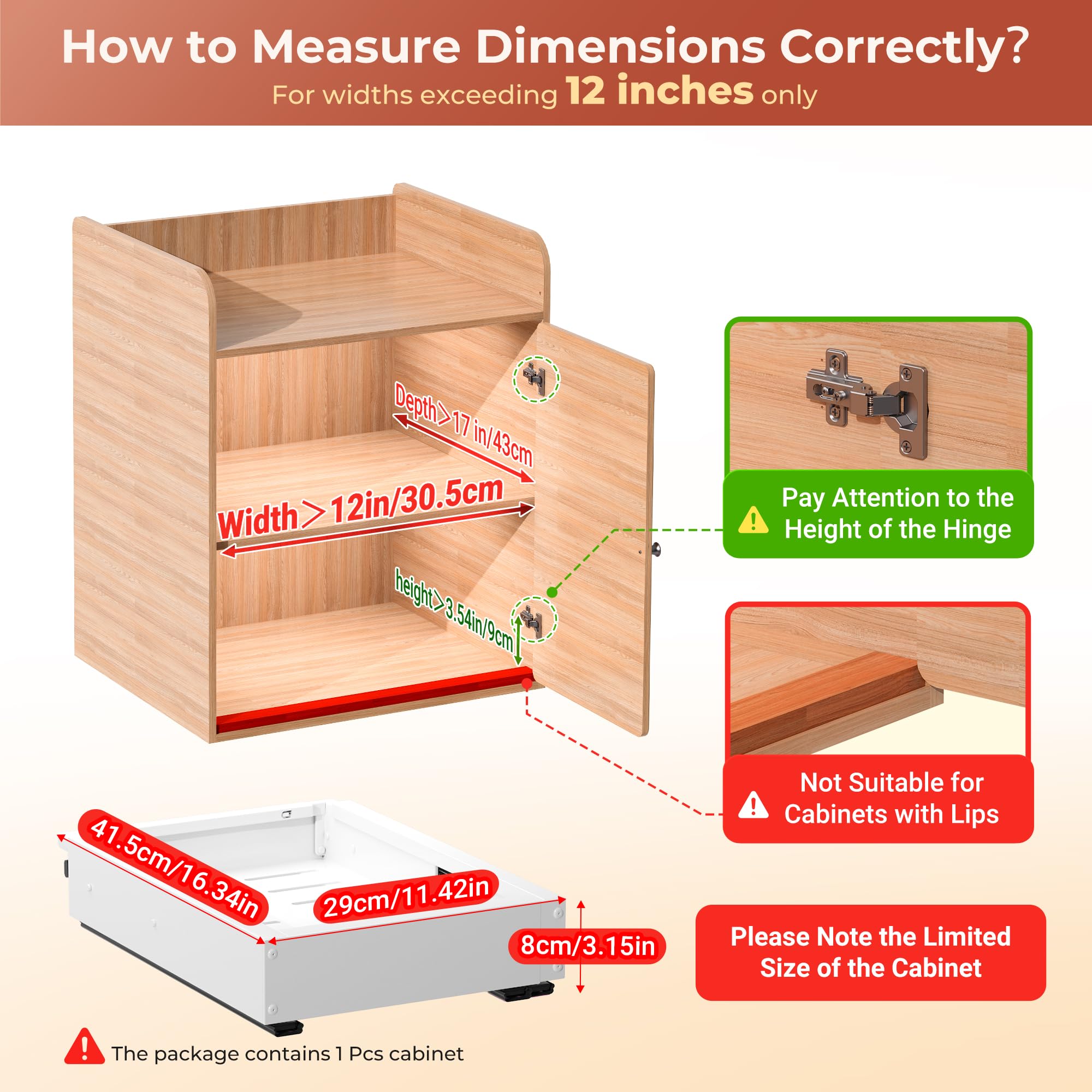 How to Measure Dimensions Correctly?
For widths exceeding 12 inches only

Depth>17 in/43cm

Width>12in/30.5cm

height>3.54in/9cm

Pay Attention to the Height of the Hinge

Not Suitable for Cabinets with Lips

41.5cm/16.34in

29cm/11.42in

8cm/3.15in

Please Note the Limited Size of the Cabinet

The package contains 1 Pcs cabinet