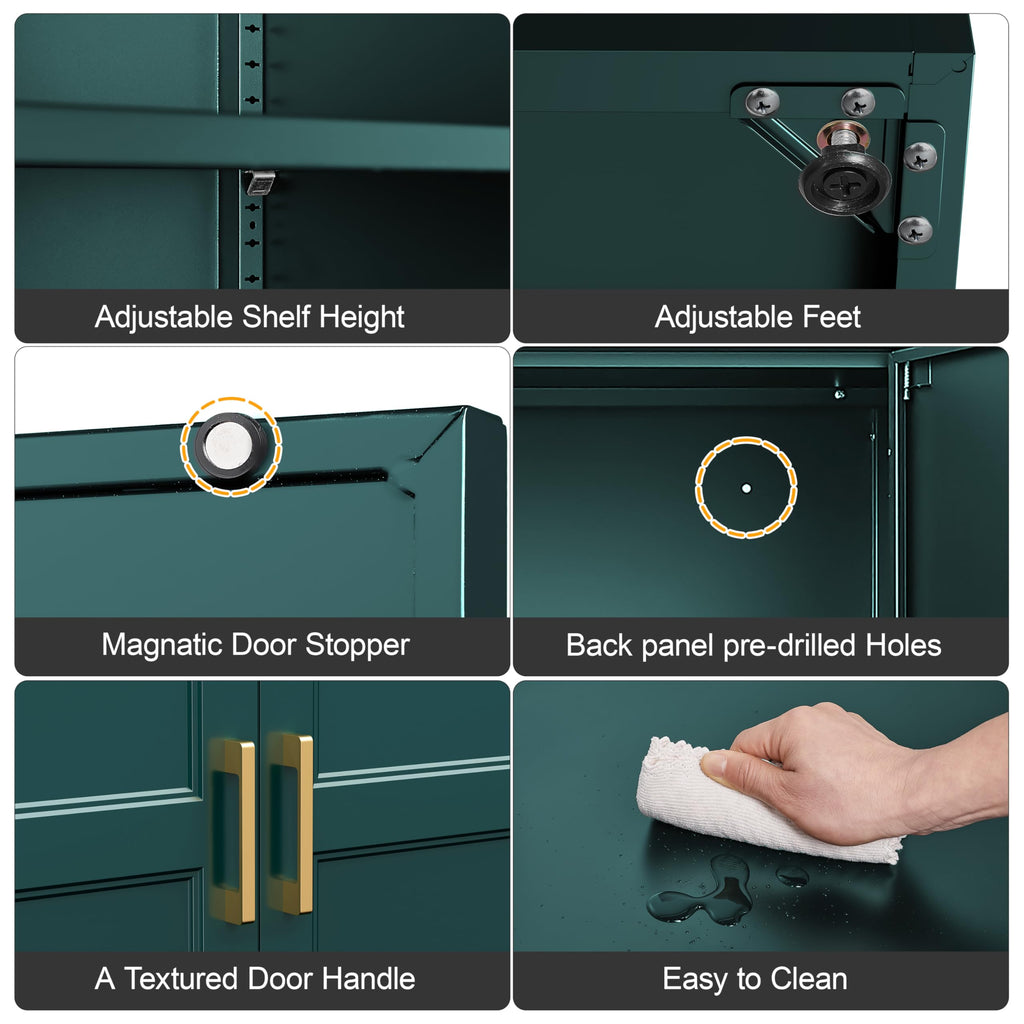 Adjustable Shelf Height

Adjustable Feet

Magnatic Door Stopper

Back panel pre-drilled Holes

A Textured Door Handle

Easy to Clean