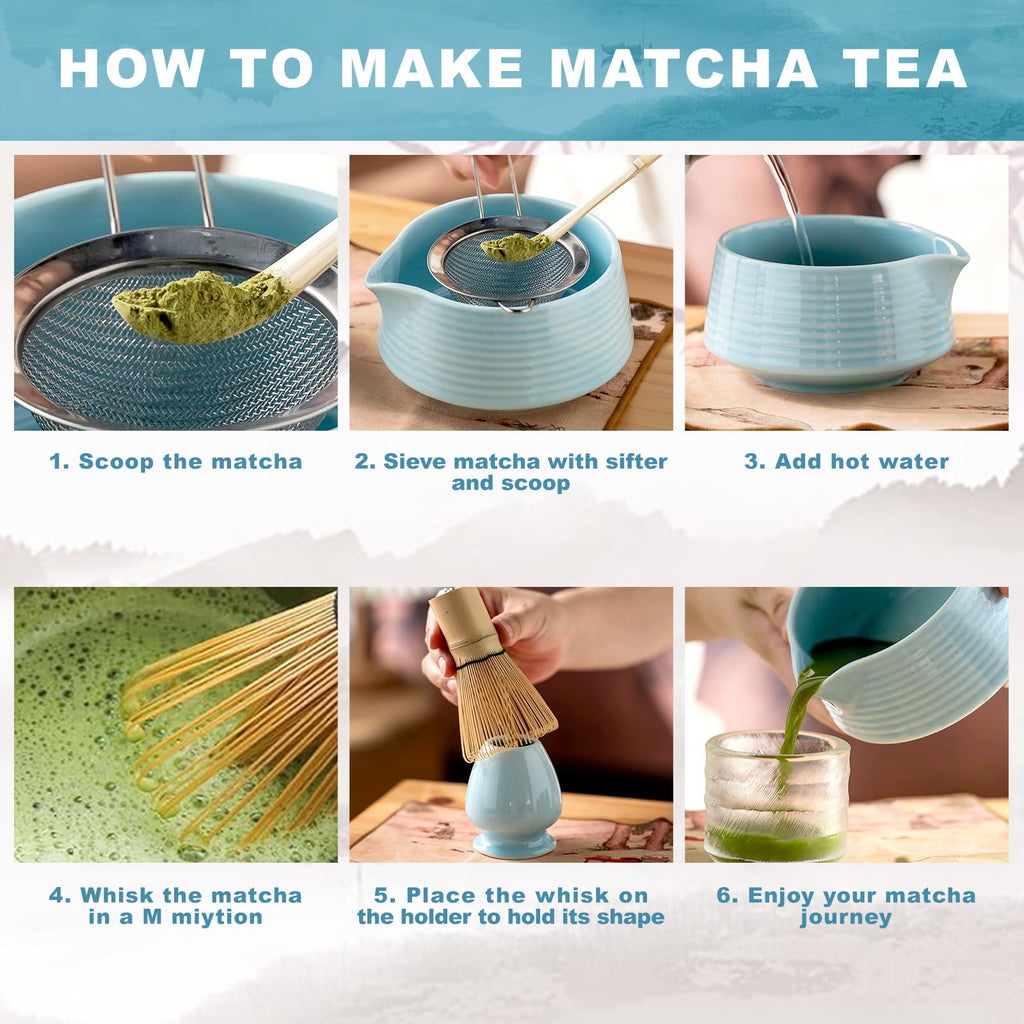 HOW TO MAKE MATCHA TEA

1. Scoop the matcha

2. Sieve matcha with sifter and scoop

3. Add hot water

4. Whisk the matcha in a M miytion

5. Place the whisk on the holder to hold its shape

6. Enjoy your matcha journey