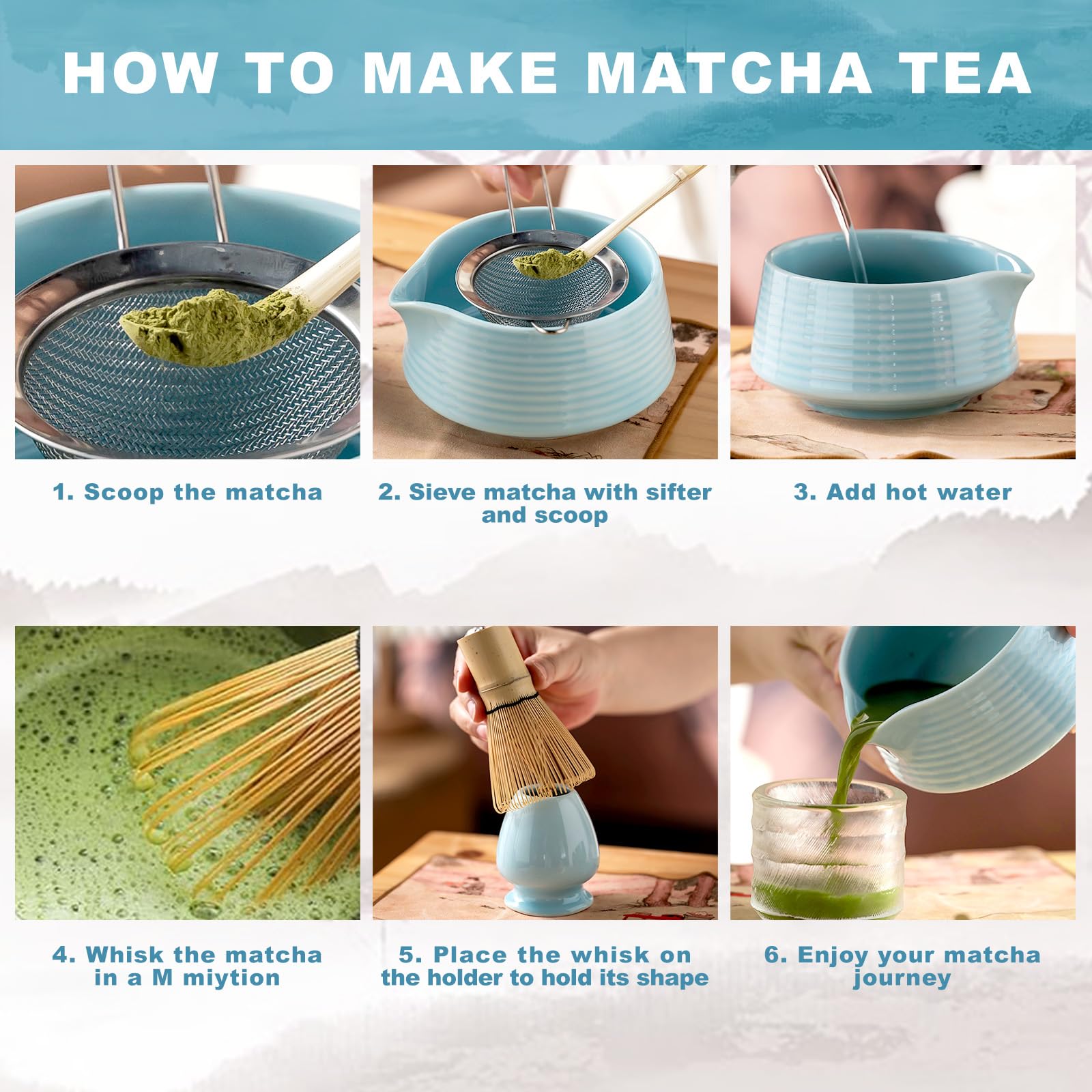 HOW TO MAKE MATCHA TEA

1. Scoop the matcha

2. Sieve matcha with sifter and scoop

3. Add hot water

4. Whisk the matcha in a M miytion

5. Place the whisk on the holder to hold its shape

6. Enjoy your matcha journey