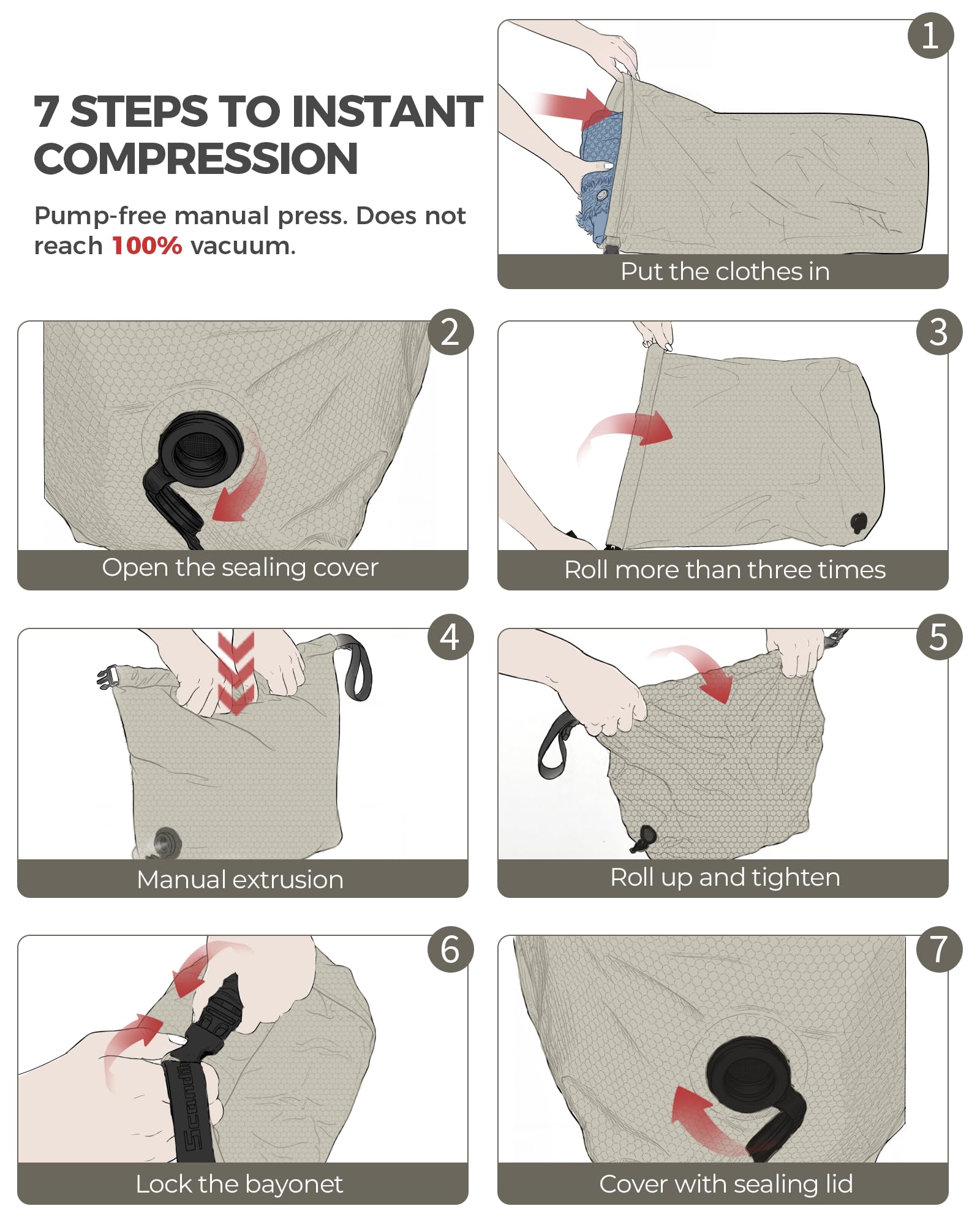 7 STEPS TO INSTANT COMPRESSION

Pump-free manual press. Does not reach 100% vacuum.

1
Put the clothes in

2
Open the sealing cover

3
Roll more than three times

4
Manual extrusion

5
Roll up and tighten

6
Scandi
Lock the bayonet

7
Cover with sealing lid