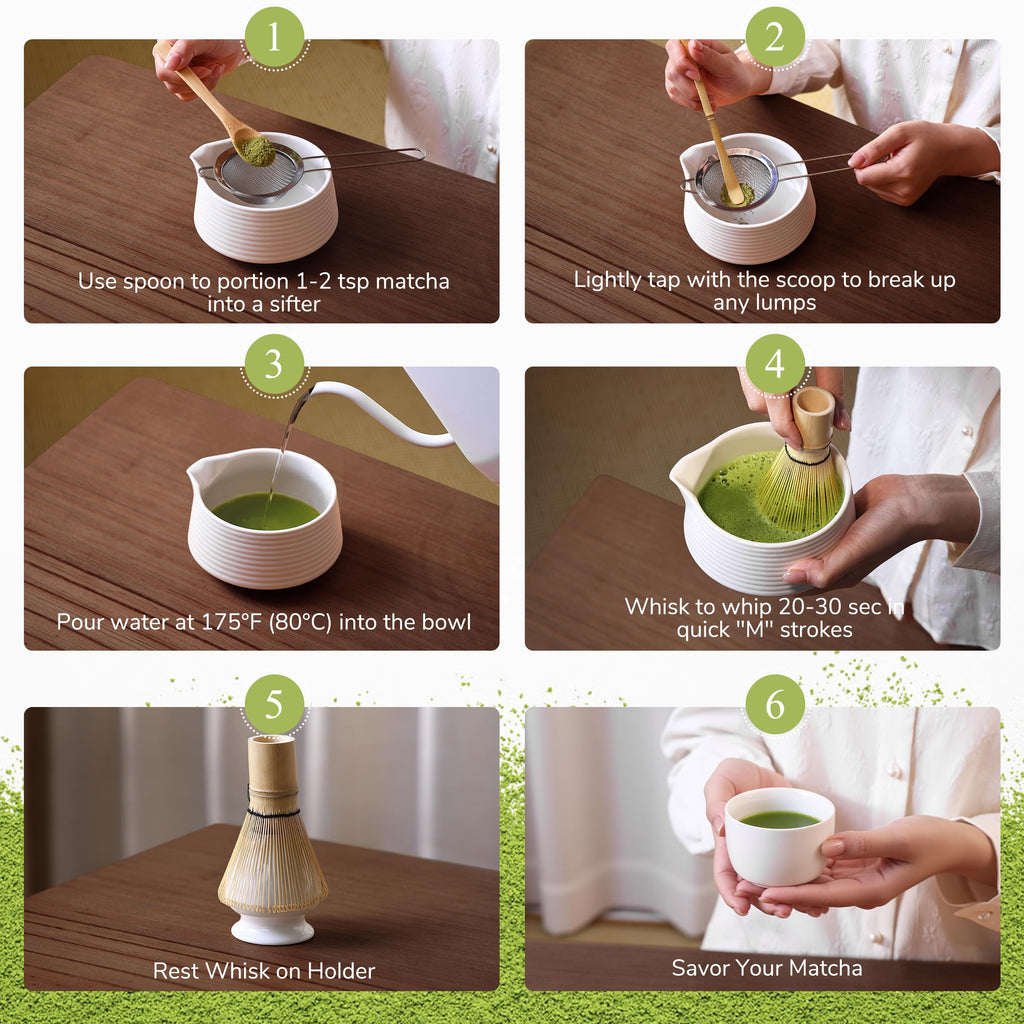 1

Use spoon to portion 1-2 tsp matcha into a sifter

2

Lightly tap with the scoop to break up any lumps

3

Pour water at 175°F (80°C) into the bowl

4

Whisk to whip 20-30 sec in quick "M" strokes

5

Rest Whisk on Holder

6

Savor Your Matcha